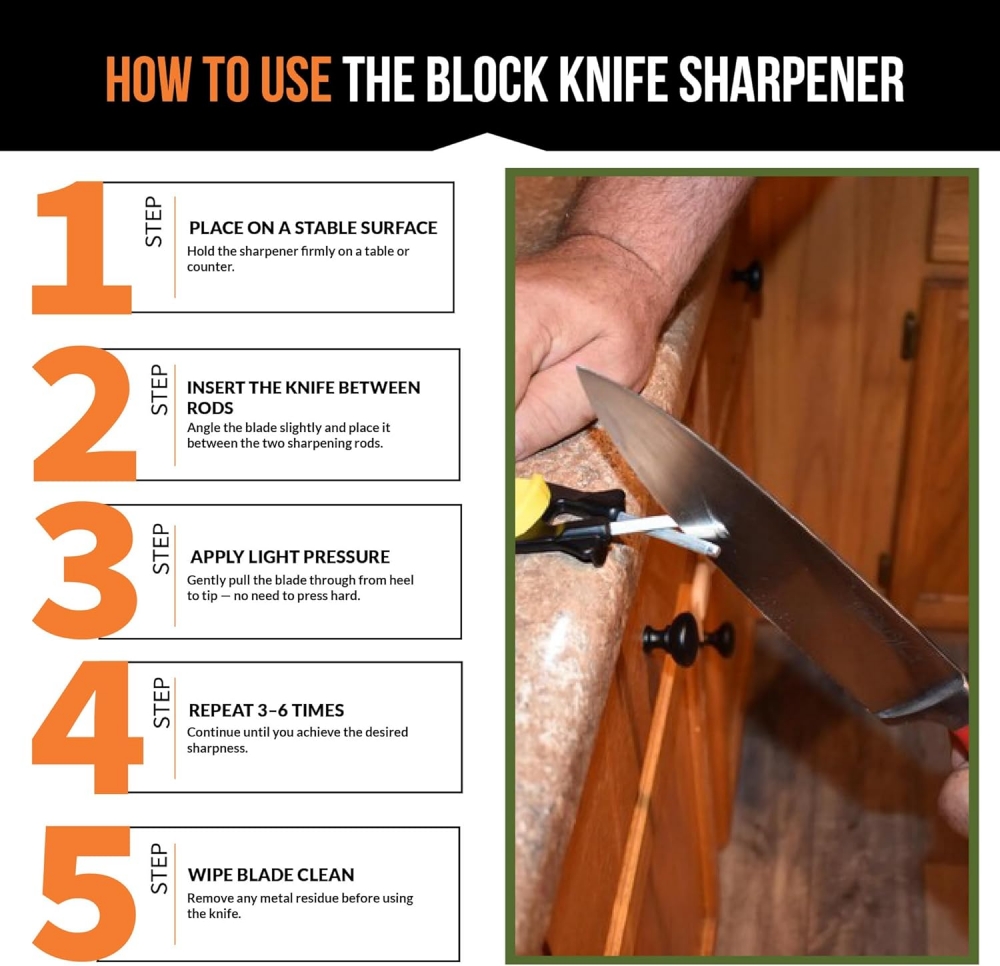 HOW TO USE THE BLOCK KNIFE SHARPENER

1 STEP
PLACE ON A STABLE SURFACE
Hold the sharpener firmly on a table or counter.

2 STEP
INSERT THE KNIFE BETWEEN RODS
Angle the blade slightly and place it between the two sharpening rods.

3 STEP
APPLY LIGHT PRESSURE
Gently pull the blade through from heel to tip — no need to press hard.

4 STEP
REPEAT 3–6 TIMES
Continue until you achieve the desired sharpness.

5 STEP
WIPE BLADE CLEAN
Remove any metal residue before using the knife.